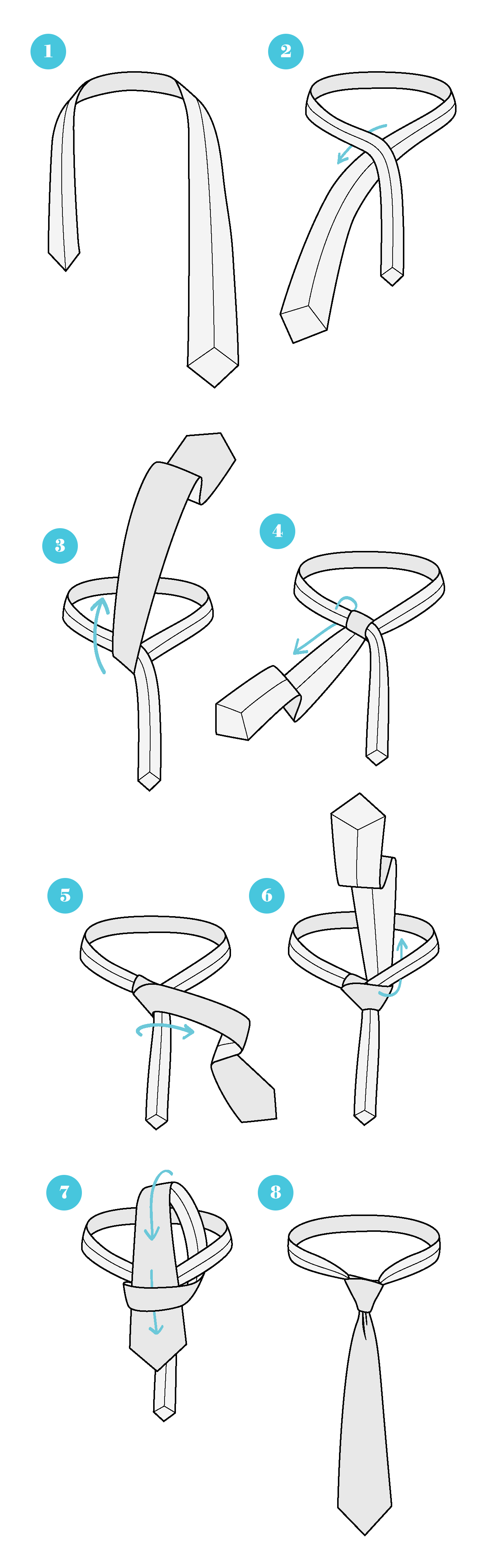 1

2

3

4

5

6

7

8